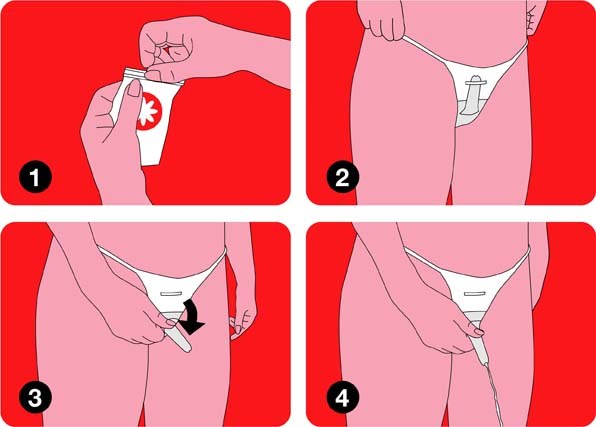 1

2

3

4